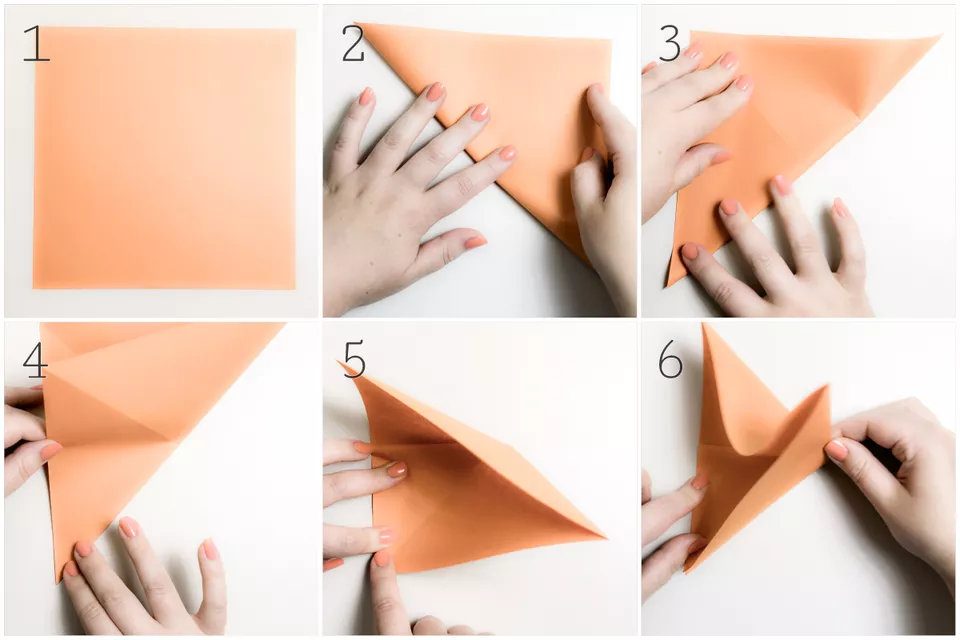 1

2

3

4

5

6